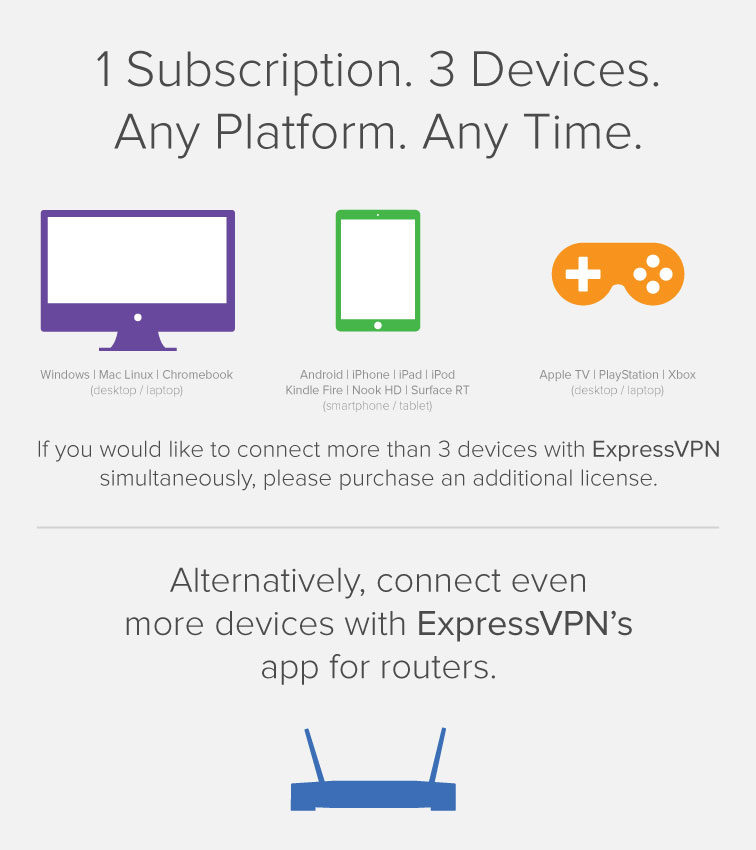 1 Subscription. 3 Devices.
Any Platform. Any Time.

Windows | Mac Linux | Chromebook
(desktop / laptop)

Android | iPhone | iPad | iPod
Kindle Fire | Nook HD | Surface RT
(smartphone / tablet)

Apple TV | PlayStation | Xbox
(desktop / laptop)

If you would like to connect more than 3 devices with ExpressVPN simultaneously, please purchase an additional license.

Alternatively, connect even more devices with ExpressVPN's app for routers.